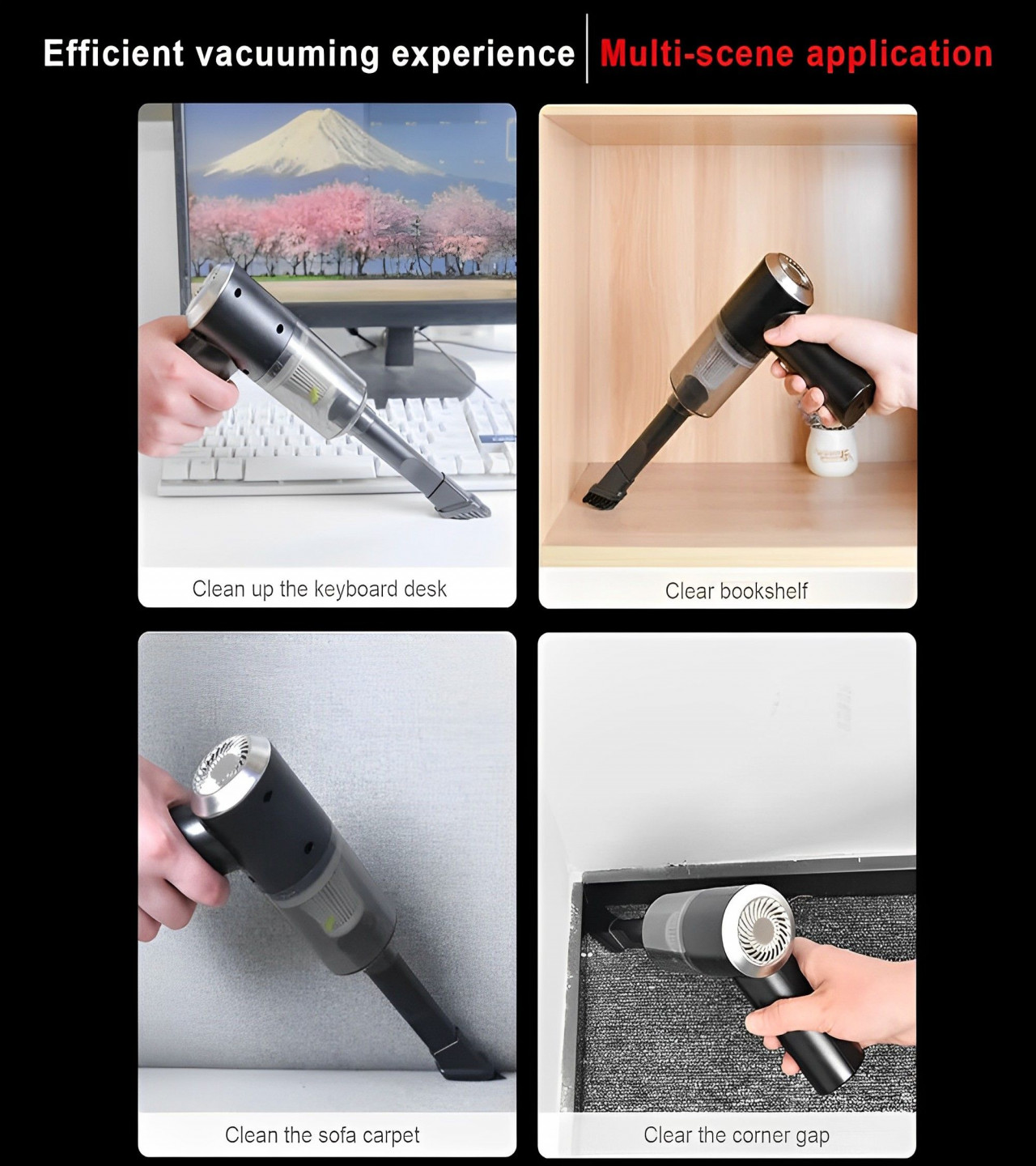 Efficient vacuuming experience | Multi-scene application

Clean up the keyboard desk

Clear bookshelf

Clean the sofa carpet

Clear the corner gap